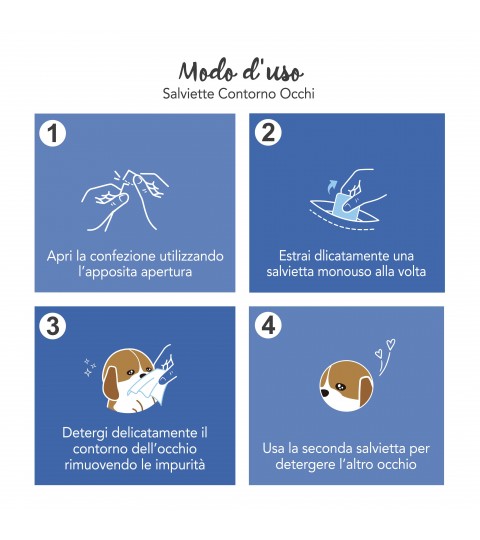 Modo d'uso
Salviette Contorno Occhi

1
Apri la confezione utilizzando l'apposita apertura

2
Estrai dlicatamente una salvietta monouso alla volta

3
Detergi delicatamente il contorno dell'occhio rimuovendo le impurità

4
Usa la seconda salvietta per detergere l'altro occhio