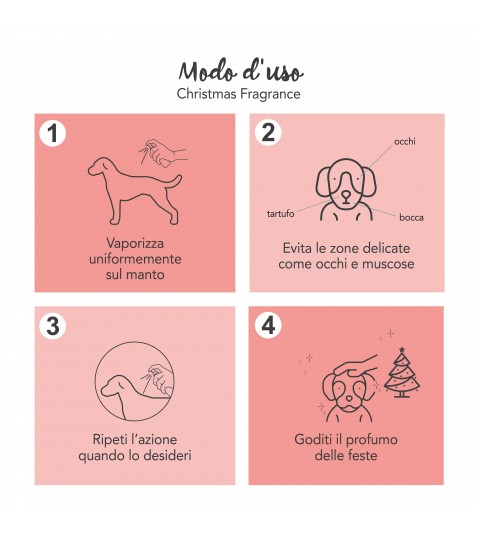 Modo d'uso
Christmas Fragrance

1

Vaporizza uniformemente sul manto

2

occhi

tartufo

bocca

Evita le zone delicate come occhi e muscose

3

Ripeti l'azione quando lo desideri

4

Goditi il profumo delle feste