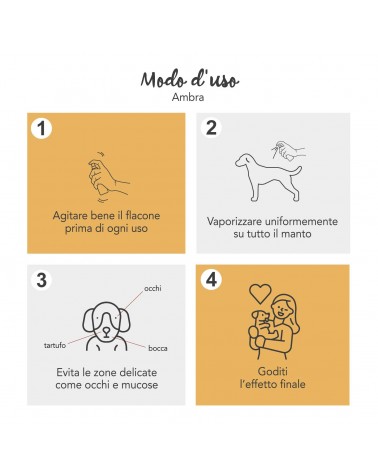 Modo d'uso
Ambra

1
Agitare bene il flacone prima di ogni uso

2
Vaporizzare uniformemente su tutto il manto

3
occhi
tartufo
bocca
Evita le zone delicate come occhi e mucose

4
Goditi l'effetto finale