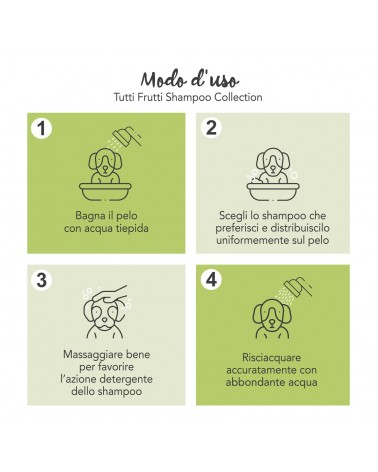 Modo d'uso
Tutti Frutti Shampoo Collection

1

Bagna il pelo con acqua tiepida

2

Scegli lo shampoo che preferisci e distribuiscilo uniformemente sul pelo

3

Massaggiare bene per favorire l'azione detergente dello shampoo

4

Risciacquare accuratamente con abbondante acqua