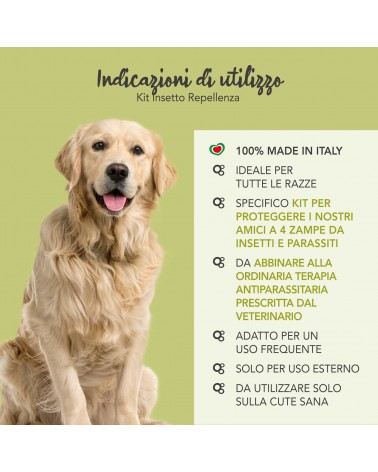 Indicazioni di utilizzo
Kit Insetto Repellenza

100% MADE IN ITALY

IDEALE PER TUTTE LE RAZZE

SPECIFICO KIT PER PROTEGGERE I NOSTRI AMICI A 4 ZAMPE DA INSETTI E PARASSITI

DA ABBINARE ALLA ORDINARIA TERAPIA ANTIPARASSITARIA PRESCRITTA DAL VETERINARIO

ADATTO PER UN USO FREQUENTE

SOLO PER USO ESTERNO

DA UTILIZZARE SOLO SULLA CUTE SANA