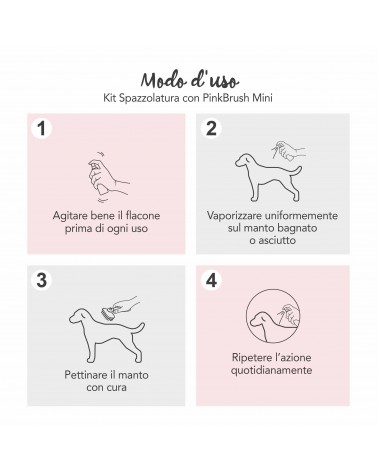 Modo d'uso
Kit Spazzolatura con PinkBrush Mini

1
Agitare bene il flacone prima di ogni uso

2
Vaporizzare uniformemente sul manto bagnato o asciutto

3
Pettinare il manto con cura

4
Ripetere l'azione quotidianamente