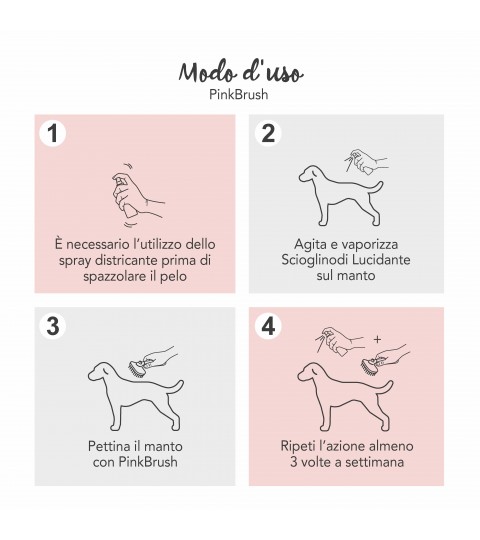 Modo d'uso
PinkBrush

1
È necessario l'utilizzo dello spray districante prima di spazzolare il pelo

2
Agita e vaporizza Scioglinodi Lucidante sul manto

3
Pettina il manto con PinkBrush

4
+
Ripeti l'azione almeno 3 volte a settimana