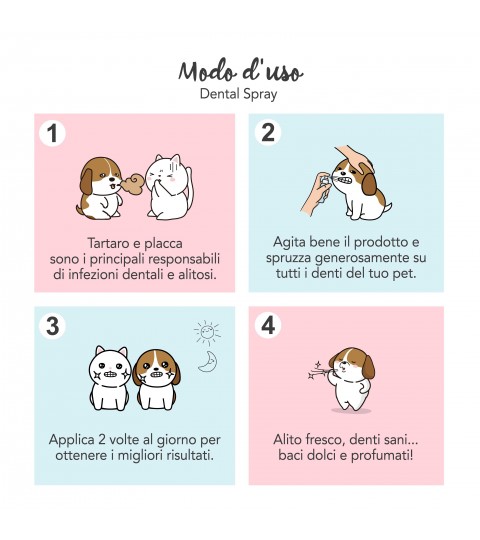 Modo d'uso
Dental Spray

1
Tartaro e placca sono i principali responsabili di infezioni dentali e alitosi.

2
Agita bene il prodotto e spruzza generosamente su tutti i denti del tuo pet.

3
Applica 2 volte al giorno per ottenere i migliori risultati.

4
Alito fresco, denti sani... baci dolci e profumati!