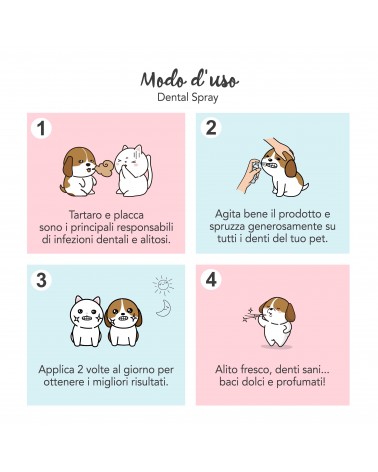 Modo d'uso
Dental Spray

1
Tartaro e placca sono i principali responsabili di infezioni dentali e alitosi.

2
Agita bene il prodotto e spruzza generosamente su tutti i denti del tuo pet.

3
Applica 2 volte al giorno per ottenere i migliori risultati.

4
Alito fresco, denti sani... baci dolci e profumati!