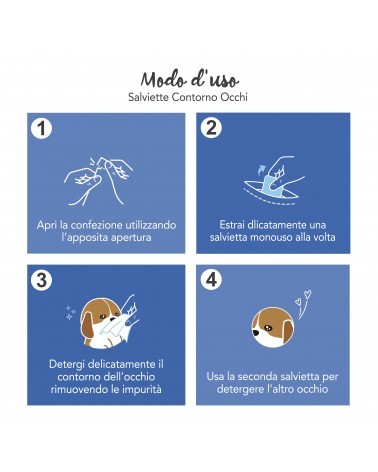 Modo d'uso
Salviette Contorno Occhi

1
Apri la confezione utilizzando l'apposita apertura

2
Estrai dlicatamente una salvietta monouso alla volta

3
Detergi delicatamente il contorno dell'occhio rimuovendo le impurità

4
Usa la seconda salvietta per detergere l'altro occhio