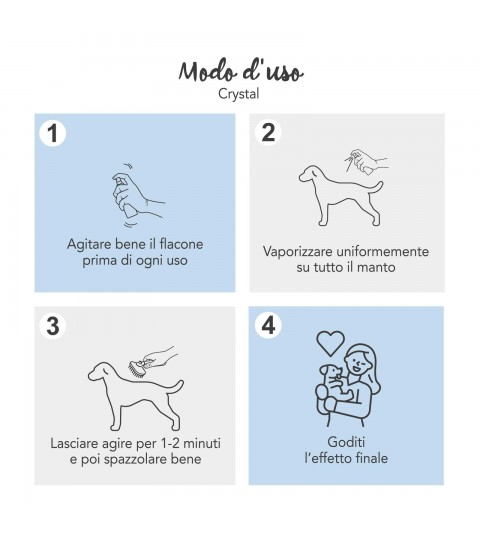 Modo d'uso
Crystal

1
Agitare bene il flacone prima di ogni uso

2
Vaporizzare uniformemente su tutto il manto

3
Lasciare agire per 1-2 minuti e poi spazzolare bene

4
Goditi l'effetto finale