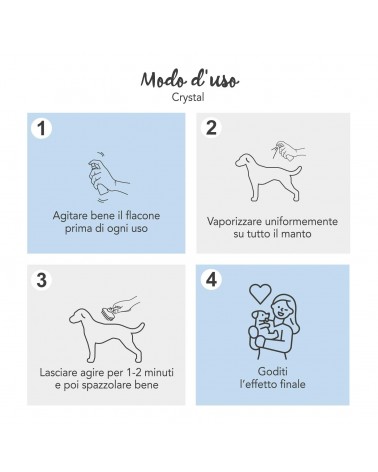 Modo d'uso
Crystal

1
Agitare bene il flacone prima di ogni uso

2
Vaporizzare uniformemente su tutto il manto

3
Lasciare agire per 1-2 minuti e poi spazzolare bene

4
Goditi l'effetto finale