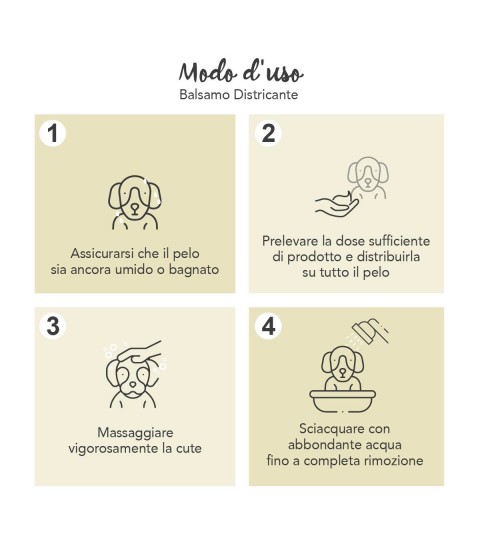 Modo d'uso
Balsamo Districante

1
Assicurarsi che il pelo sia ancora umido o bagnato

2
Prelevare la dose sufficiente di prodotto e distribuirla su tutto il pelo

3
Massaggiare vigorosamente la cute

4
Sciacquare con abbondante acqua fino a completa rimozione