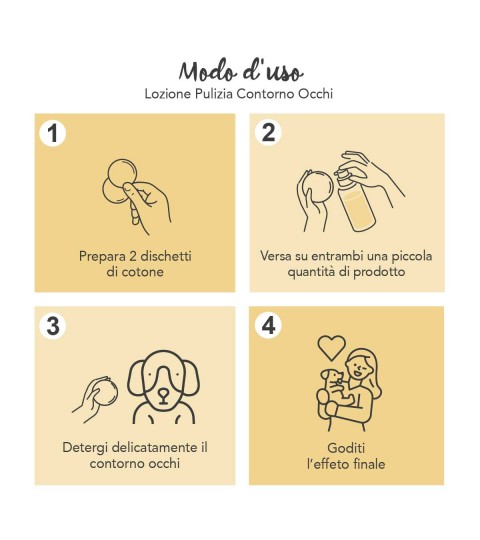 Modo d'uso
Lozione Pulizia Contorno Occhi

1

Prepara 2 dischetti di cotone

2

Versa su entrambi una piccola quantità di prodotto

3

Detergi delicatamente il contorno occhi

4

Goditi l'effeto finale