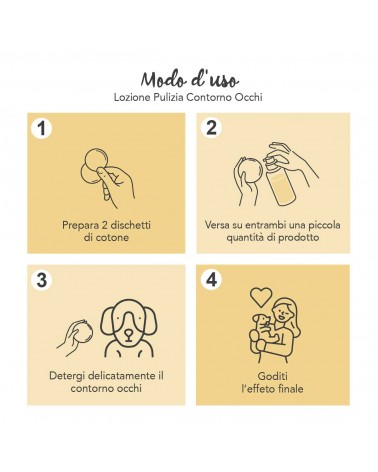 Modo d'uso
Lozione Pulizia Contorno Occhi

1
Prepara 2 dischetti di cotone

2
Versa su entrambi una piccola quantità di prodotto

3
Detergi delicatamente il contorno occhi

4
Goditi l'effeto finale