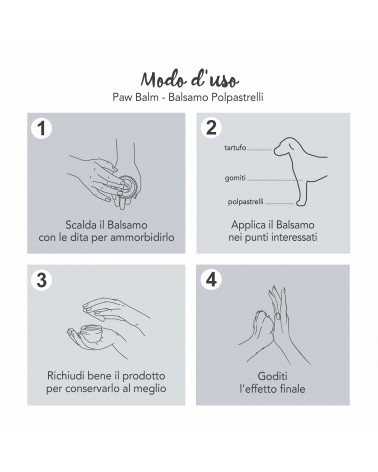 Modo d'uso
Paw Balm - Balsamo Polpastrelli

1
Scalda il Balsamo con le dita per ammorbidirlo

2
tartufo
gomiti
polpastrelli
Applica il Balsamo nei punti interessati

3
Richiudi bene il prodotto per conservarlo al meglio

4
Goditi l'effetto finale