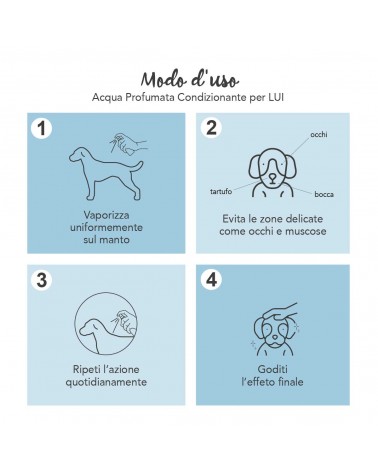 Modo d'uso
Acqua Profumata Condizionante per LUI

1

Vaporizza uniformemente sul manto

2

occhi

tartufo

bocca

Evita le zone delicate come occhi e muscose

3

Ripeti l'azione quotidianamente

4

Goditi l'effeto finale