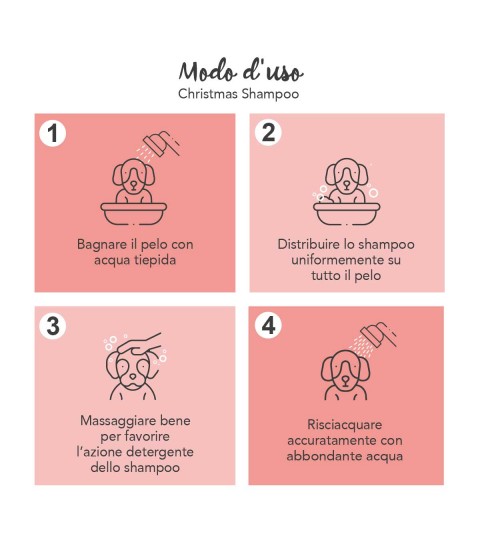 Modo d'uso
Christmas Shampoo

1

Bagnare il pelo con acqua tiepida

2

Distribuire lo shampoo uniformemente su tutto il pelo

3

Massaggiare bene per favorire l'azione detergente dello shampoo

4

Risciacquare accuratamente con abbondante acqua