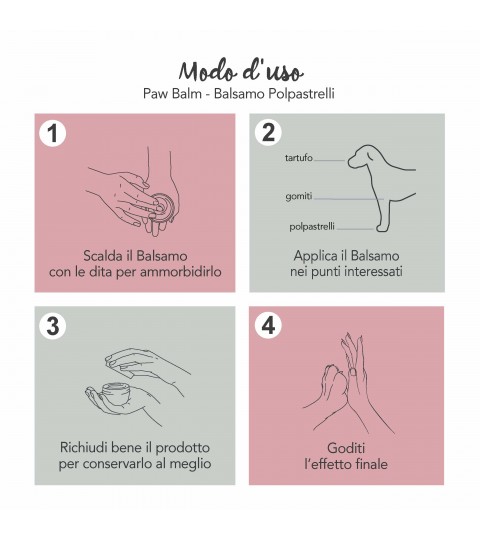 Modo d'uso
Paw Balm - Balsamo Polpastrelli

1

Scalda il Balsamo con le dita per ammorbidirlo

2

tartufo

gomiti

polpastrelli

Applica il Balsamo nei punti interessati

3

Richiudi bene il prodotto per conservarlo al meglio

4

Goditi l'effetto finale