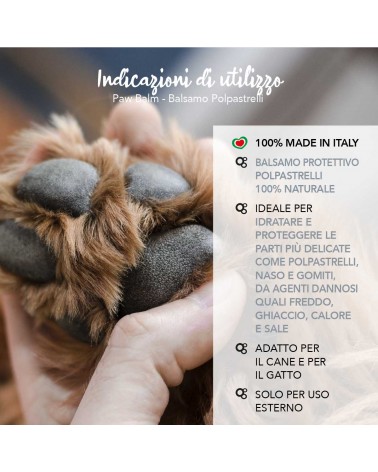 Indicazioni di utilizzo
Paw Balm - Balsamo Polpastrelli

100% MADE IN ITALY

BALSAMO PROTETTIVO POLPASTRELLI 100% NATURALE

IDEALE PER IDRATARE E PROTEGGERE LE PARTI PIÙ DELICATE COME POLPASTRELLI, NASO E GOMITI, DA AGENTI DANNOSI QUALI FREDDO, GHIACCIO, CALORE E SALE

ADATTO PER IL CANE E PER IL GATTO

SOLO PER USO ESTERNO