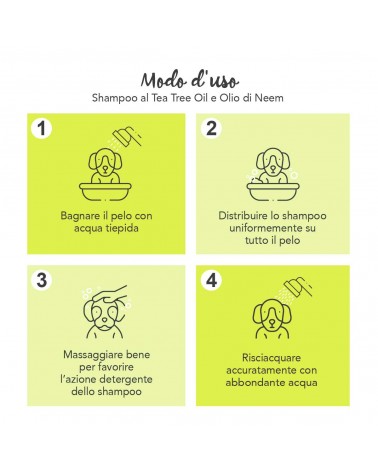 Modo d'uso
Shampoo al Tea Tree Oil e Olio di Neem

1
Bagnare il pelo con acqua tiepida

2
Distribuire lo shampoo uniformemente su tutto il pelo

3
Massaggiare bene per favorire l'azione detergente dello shampoo

4
Risciacquare accuratamente con abbondante acqua