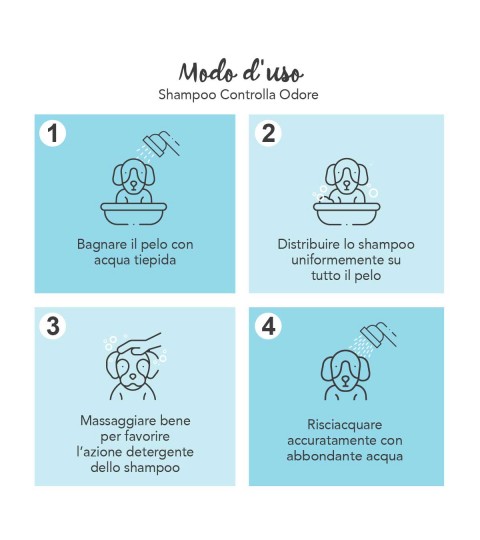 Modo d'uso
Shampoo Controlla Odore

1
Bagnare il pelo con acqua tiepida

2
Distribuire lo shampoo uniformemente su tutto il pelo

3
Massaggiare bene per favorire l'azione detergente dello shampoo

4
Risciacquare accuratamente con abbondante acqua