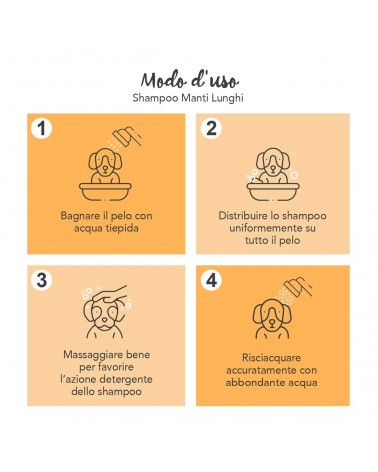 Modo d'uso
Shampoo Manti Lunghi

1

Bagnare il pelo con acqua tiepida

2

Distribuire lo shampoo uniformemente su tutto il pelo

3

Massaggiare bene per favorire l'azione detergente dello shampoo

4

Risciacquare accuratamente con abbondante acqua