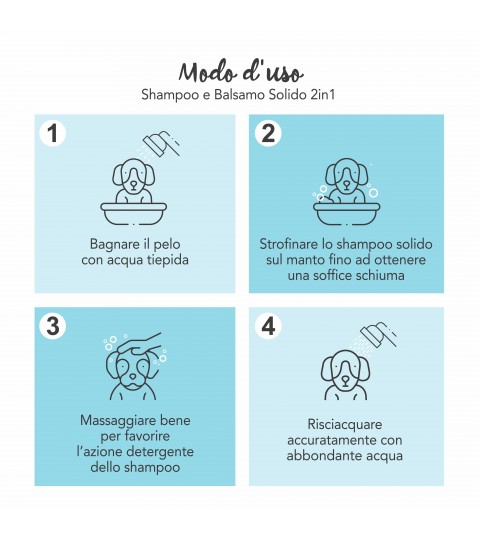 Modo d'uso
Shampoo e Balsamo Solido 2in1

1
Bagnare il pelo con acqua tiepida

2
Strofinare lo shampoo solido sul manto fino ad ottenere una soffice schiuma

3
Massaggiare bene per favorire l'azione detergente dello shampoo

4
Risciacquare accuratamente con abbondante acqua