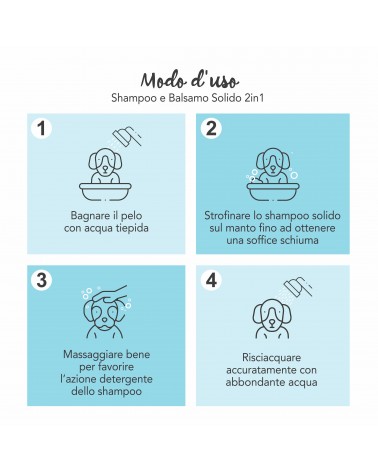 Modo d'uso
Shampoo e Balsamo Solido 2in1

1
Bagnare il pelo con acqua tiepida

2
Strofinare lo shampoo solido sul manto fino ad ottenere una soffice schiuma

3
Massaggiare bene per favorire l'azione detergente dello shampoo

4
Risciacquare accuratamente con abbondante acqua