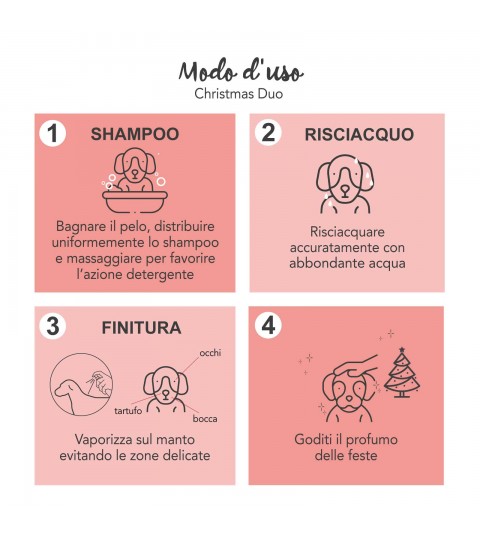 Modo d'uso
Christmas Duo

1 SHAMPOO

Bagnare il pelo, distribuire uniformemente lo shampoo e massaggiare per favorire l'azione detergente

2 RISCIACQUO

Risciacquare accuratamente con abbondante acqua

3 FINITURA

occhi
tartufo
bocca

Vaporizza sul manto evitando le zone delicate

4

Goditi il profumo delle feste