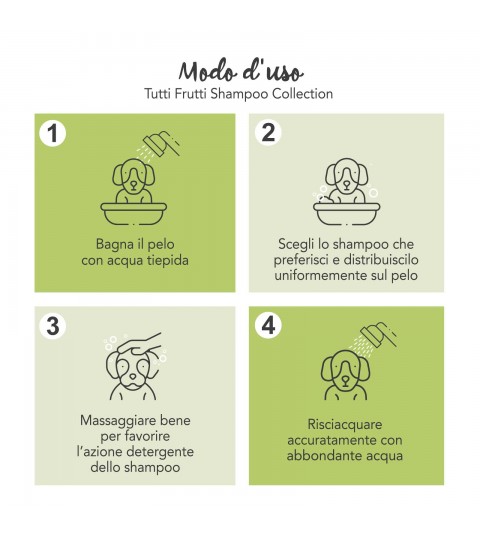 Modo d'uso
Tutti Frutti Shampoo Collection

1
Bagna il pelo con acqua tiepida

2
Scegli lo shampoo che preferisci e distribuiscilo uniformemente sul pelo

3
Massaggiare bene per favorire l'azione detergente dello shampoo

4
Risciacquare accuratamente con abbondante acqua