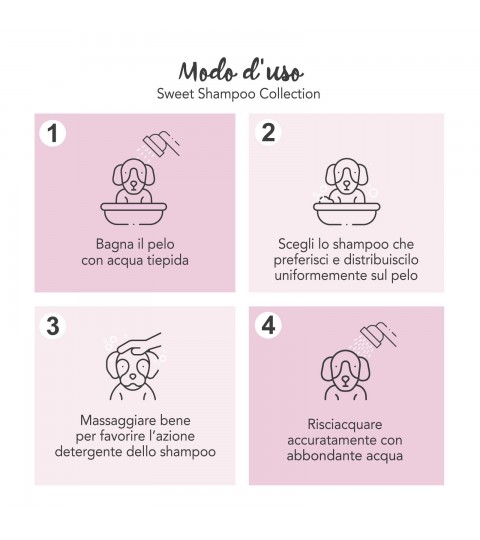 Modo d'uso
Sweet Shampoo Collection

1

Bagna il pelo con acqua tiepida

2

Scegli lo shampoo che preferisci e distribuiscilo uniformemente sul pelo

3

Massaggiare bene per favorire l'azione detergente dello shampoo

4

Risciacquare accuratamente con abbondante acqua