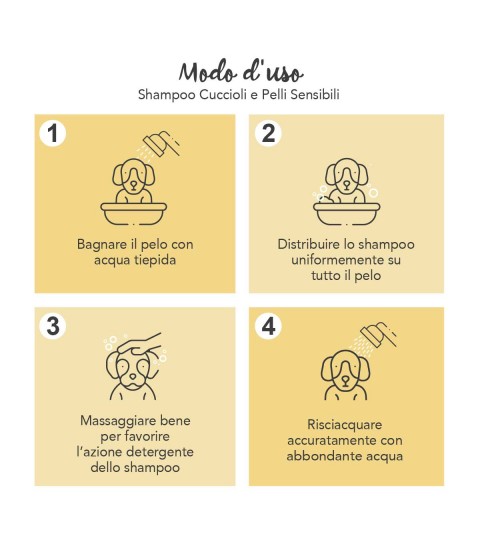 Modo d'uso
Shampoo Cuccioli e Pelli Sensibili

1
Bagnare il pelo con acqua tiepida

2
Distribuire lo shampoo uniformemente su tutto il pelo

3
Massaggiare bene per favorire l'azione detergente dello shampoo

4
Risciacquare accuratamente con abbondante acqua