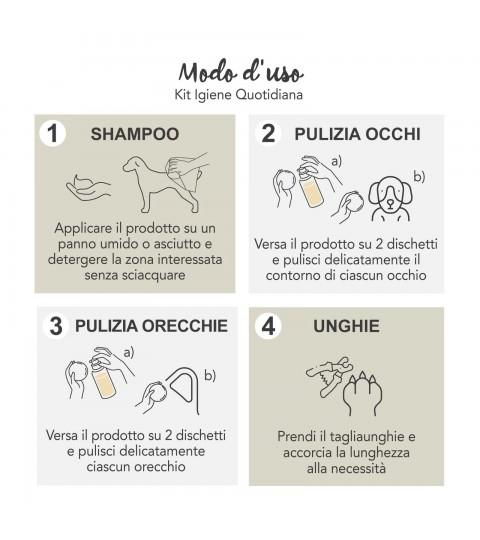 Modo d'uso
Kit Igiene Quotidiana

1 SHAMPOO

Applicare il prodotto su un panno umido o asciutto e detergere la zona interessata senza sciacquare

2 PULIZIA OCCHI

a)

b)

Versa il prodotto su 2 dischetti e pulisci delicatamente il contorno di ciascun occhio

3 PULIZIA ORECCHIE

a)

b)

Versa il prodotto su 2 dischetti e pulisci delicatamente ciascun orecchio

4 UNGHIE

Prendi il tagliaunghie e accorcia la lunghezza alla necessità