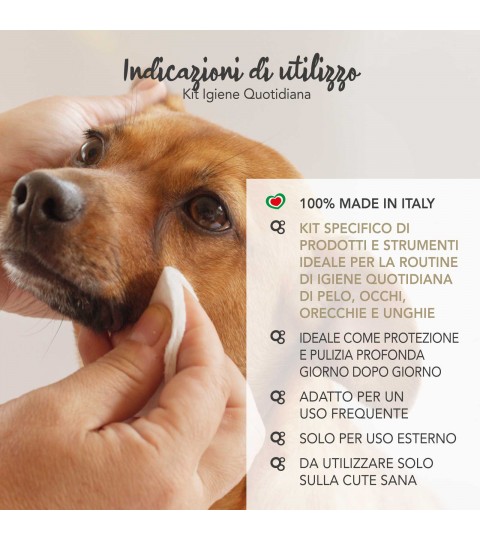 Indicazioni di utilizzo
Kit Igiene Quotidiana

100% MADE IN ITALY

KIT SPECIFICO DI PRODOTTI E STRUMENTI IDEALE PER LA ROUTINE DI IGIENE QUOTIDIANA DI PELO, OCCHI, ORECCHIE E UNGHIE

IDEALE COME PROTEZIONE E PULIZIA PROFONDA GIORNO DOPO GIORNO

ADATTO PER UN USO FREQUENTE

SOLO PER USO ESTERNO

DA UTILIZZARE SOLO SULLA CUTE SANA