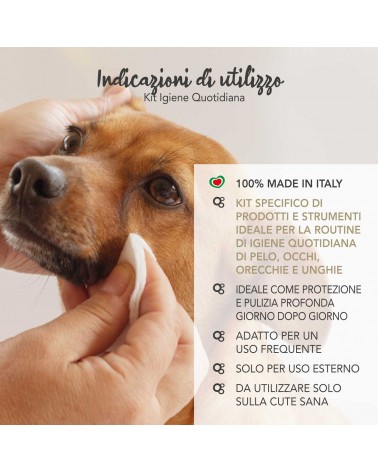 Indicazioni di utilizzo
Kit Igiene Quotidiana

100% MADE IN ITALY

KIT SPECIFICO DI PRODOTTI E STRUMENTI IDEALE PER LA ROUTINE DI IGIENE QUOTIDIANA DI PELO, OCCHI, ORECCHIE E UNGHIE

IDEALE COME PROTEZIONE E PULIZIA PROFONDA GIORNO DOPO GIORNO

ADATTO PER UN USO FREQUENTE

SOLO PER USO ESTERNO

DA UTILIZZARE SOLO SULLA CUTE SANA