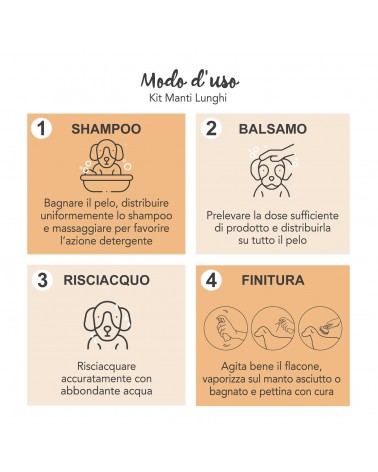 Modo d'uso
Kit Manti Lunghi

1 SHAMPOO

Bagnare il pelo, distribuire uniformemente lo shampoo e massaggiare per favorire l'azione detergente

2 BALSAMO

Prelevare la dose sufficiente di prodotto e distribuirla su tutto il pelo

3 RISCIACQUO

Risciacquare accuratamente con abbondante acqua

4 FINITURA

Agita bene il flacone, vaporizza sul manto asciutto o bagnato e pettina con cura