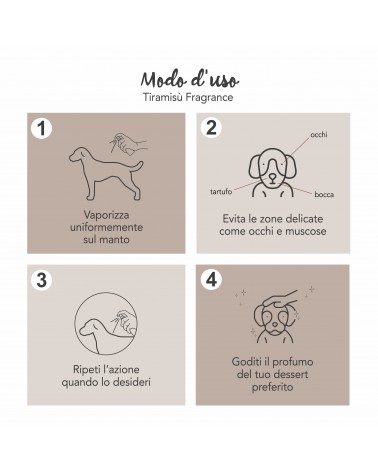 Modo d'uso
Tiramisù Fragrance

1

Vaporizza uniformemente sul manto

2

occhi

tartufo

bocca

Evita le zone delicate come occhi e muscose

3

Ripeti l'azione quando lo desideri

4

Goditi il profumo del tuo dessert preferito