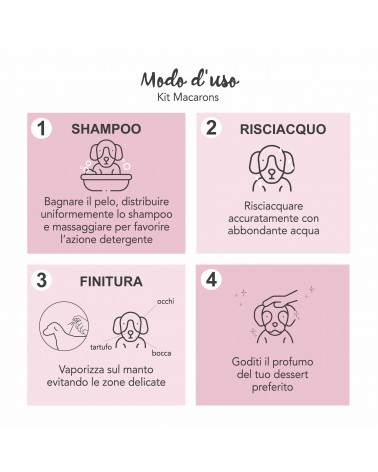 Modo d'uso
Kit Macarons

1 SHAMPOO

Bagnare il pelo, distribuire uniformemente lo shampoo e massaggiare per favorire l'azione detergente

2 RISCIACQUO

Risciacquare accuratamente con abbondante acqua

3 FINITURA

occhi
tartufo
bocca

Vaporizza sul manto evitando le zone delicate

4

Goditi il profumo del tuo dessert preferito