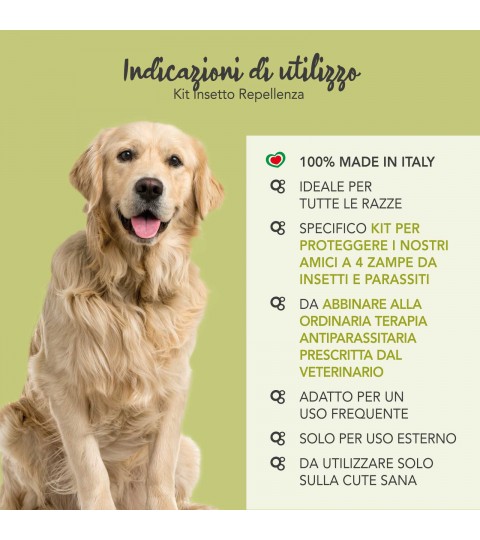 Indicazioni di utilizzo
Kit Insetto Repellenza

100% MADE IN ITALY

IDEALE PER TUTTE LE RAZZE

SPECIFICO KIT PER PROTEGGERE I NOSTRI AMICI A 4 ZAMPE DA INSETTI E PARASSITI

DA ABBINARE ALLA ORDINARIA TERAPIA ANTIPARASSITARIA PRESCRITTA DAL VETERINARIO

ADATTO PER UN USO FREQUENTE

SOLO PER USO ESTERNO

DA UTILIZZARE SOLO SULLA CUTE SANA