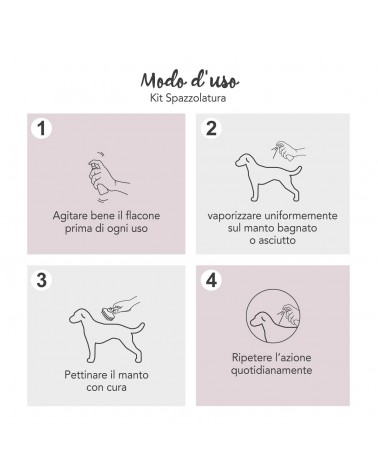 Modo d'uso
Kit Spazzolatura

1

Agitare bene il flacone prima di ogni uso

2

vaporizzare uniformemente sul manto bagnato o asciutto

3

Pettinare il manto con cura

4

Ripetere l'azione quotidianamente