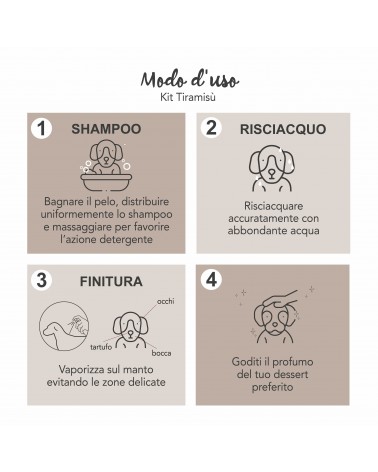 Modo d'uso
Kit Tiramisù

1 SHAMPOO

Bagnare il pelo, distribuire uniformemente lo shampoo e massaggiare per favorire l'azione detergente

2 RISCIACQUO

Risciacquare accuratamente con abbondante acqua

3 FINITURA

occhi
tartufo
bocca

Vaporizza sul manto evitando le zone delicate

4

Goditi il profumo del tuo dessert preferito