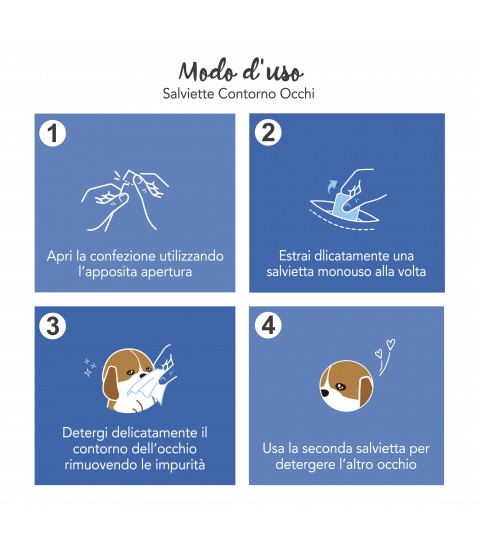 Modo d'uso
Salviette Contorno Occhi

1
Apri la confezione utilizzando l'apposita apertura

2
Estrai dlicatamente una salvietta monouso alla volta

3
Detergi delicatamente il contorno dell'occhio rimuovendo le impurità

4
Usa la seconda salvietta per detergere l'altro occhio