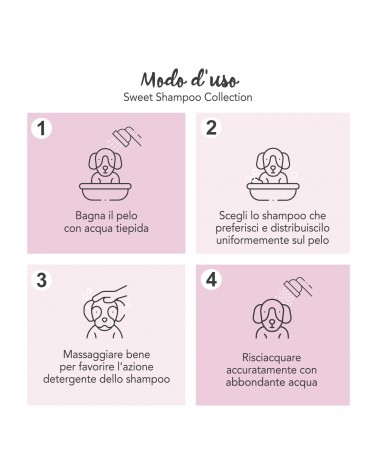 Modo d'uso
Sweet Shampoo Collection

1

Bagna il pelo con acqua tiepida

2

Scegli lo shampoo che preferisci e distribuiscilo uniformemente sul pelo

3

Massaggiare bene per favorire l'azione detergente dello shampoo

4

Risciacquare accuratamente con abbondante acqua