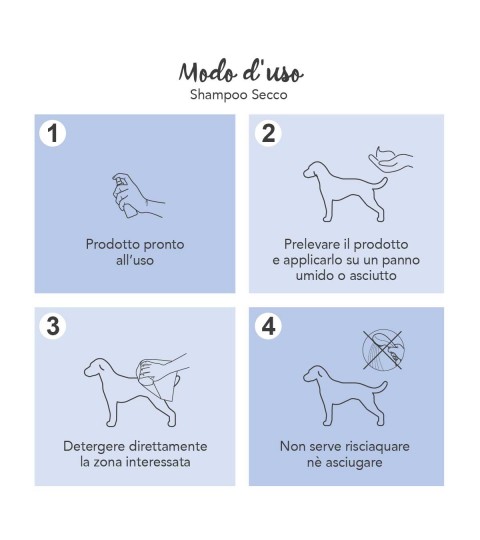 Modo d'uso
Shampoo Secco

1

Prodotto pronto all'uso

2

Prelevare il prodotto e applicarlo su un panno umido o asciutto

3

Detergere direttamente la zona interessata

4

Non serve risciaquare nè asciugare