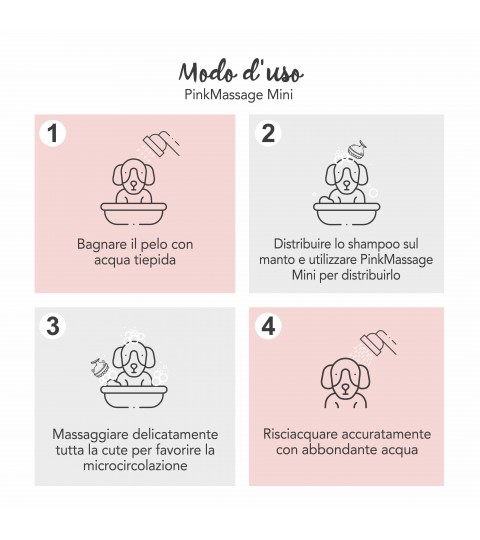 Modo d'uso
PinkMassage Mini

1
Bagnare il pelo con acqua tiepida

2
Distribuire lo shampoo sul manto e utilizzare PinkMassage Mini per distribuirlo

3
Massaggiare delicatamente tutta la cute per favorire la microcircolazione

4
Risciacquare accuratamente con abbondante acqua