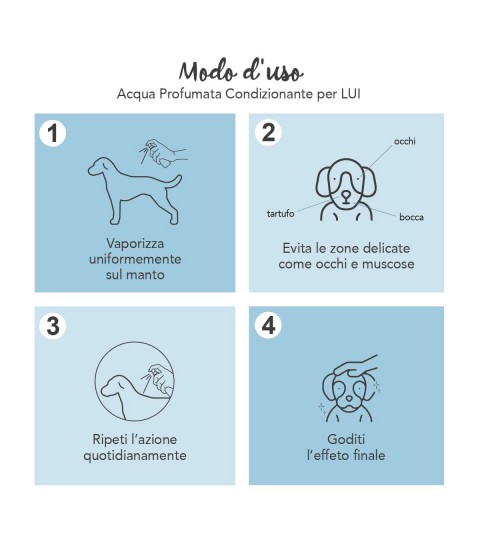 Modo d'uso
Acqua Profumata Condizionante per LUI

1

Vaporizza uniformemente sul manto

2

occhi

tartufo

bocca

Evita le zone delicate come occhi e muscose

3

Ripeti l'azione quotidianamente

4

Goditi l'effeto finale