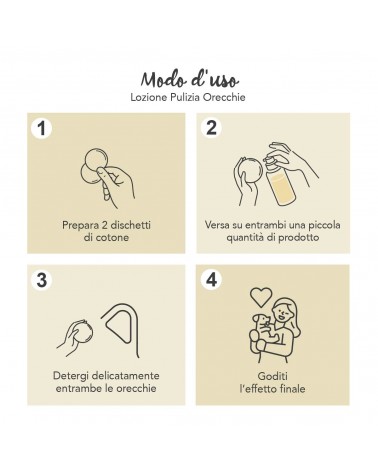 Modo d'uso
Lozione Pulizia Orecchie

1

Prepara 2 dischetti di cotone

2

Versa su entrambi una piccola quantità di prodotto

3

Detergi delicatamente entrambe le orecchie

4

Goditi l'effetto finale