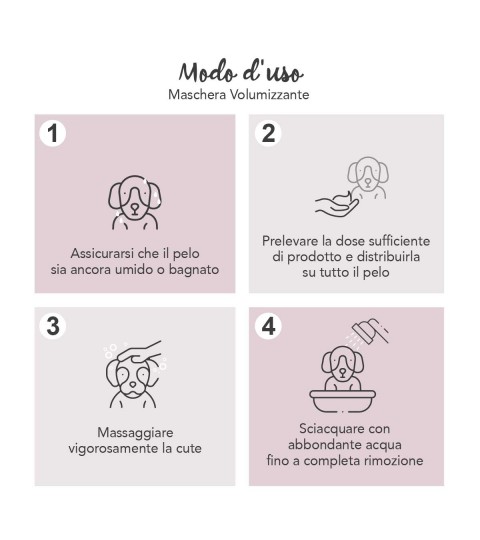 Modo d'uso
Maschera Volumizzante

1

Assicurarsi che il pelo sia ancora umido o bagnato

2

Prelevare la dose sufficiente di prodotto e distribuirla su tutto il pelo

3

Massaggiare vigorosamente la cute

4

Sciacquare con abbondante acqua fino a completa rimozione