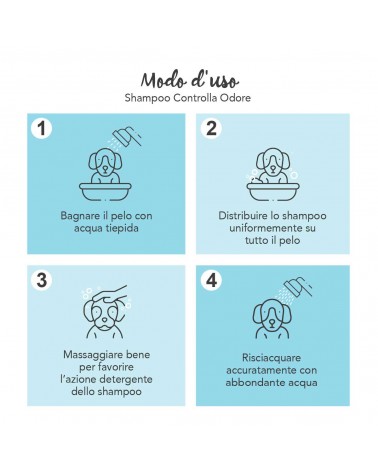 Modo d'uso
Shampoo Controlla Odore

1
Bagnare il pelo con acqua tiepida

2
Distribuire lo shampoo uniformemente su tutto il pelo

3
Massaggiare bene per favorire l'azione detergente dello shampoo

4
Risciacquare accuratamente con abbondante acqua