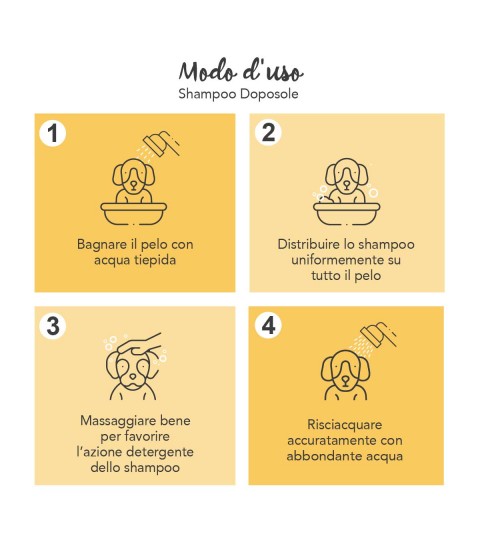 Modo d'uso
Shampoo Doposole

1
Bagnare il pelo con acqua tiepida

2
Distribuire lo shampoo uniformemente su tutto il pelo

3
Massaggiare bene per favorire l'azione detergente dello shampoo

4
Risciacquare accuratamente con abbondante acqua