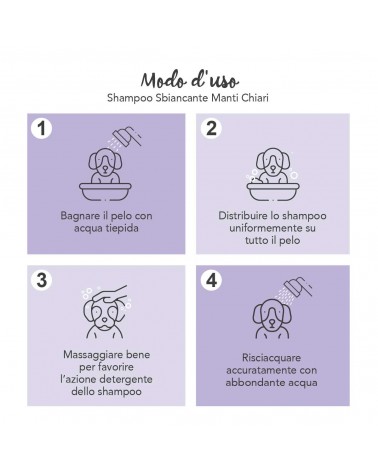 Modo d'uso
Shampoo Sbiancante Manti Chiari

1

Bagnare il pelo con acqua tiepida

2

Distribuire lo shampoo uniformemente su tutto il pelo

3

Massaggiare bene per favorire l'azione detergente dello shampoo

4

Risciacquare accuratamente con abbondante acqua