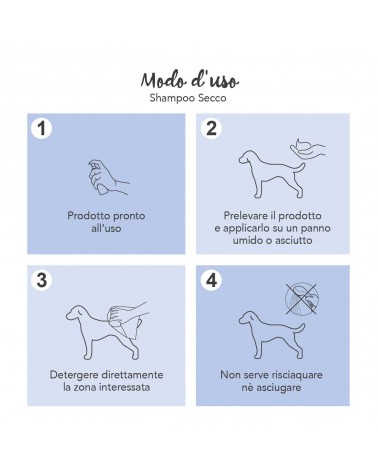 Modo d'uso
Shampoo Secco

1
Prodotto pronto all'uso

2
Prelevare il prodotto e applicarlo su un panno umido o asciutto

3
Detergere direttamente la zona interessata

4
Non serve risciaquare nè asciugare