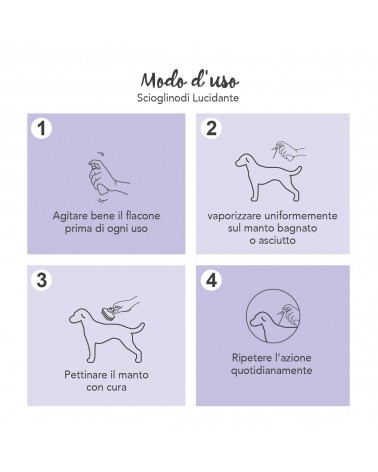 Modo d'uso
Scioglinodi Lucidante

1
Agitare bene il flacone prima di ogni uso

2
vaporizzare uniformemente sul manto bagnato o asciutto

3
Pettinare il manto con cura

4
Ripetere l'azione quotidianamente